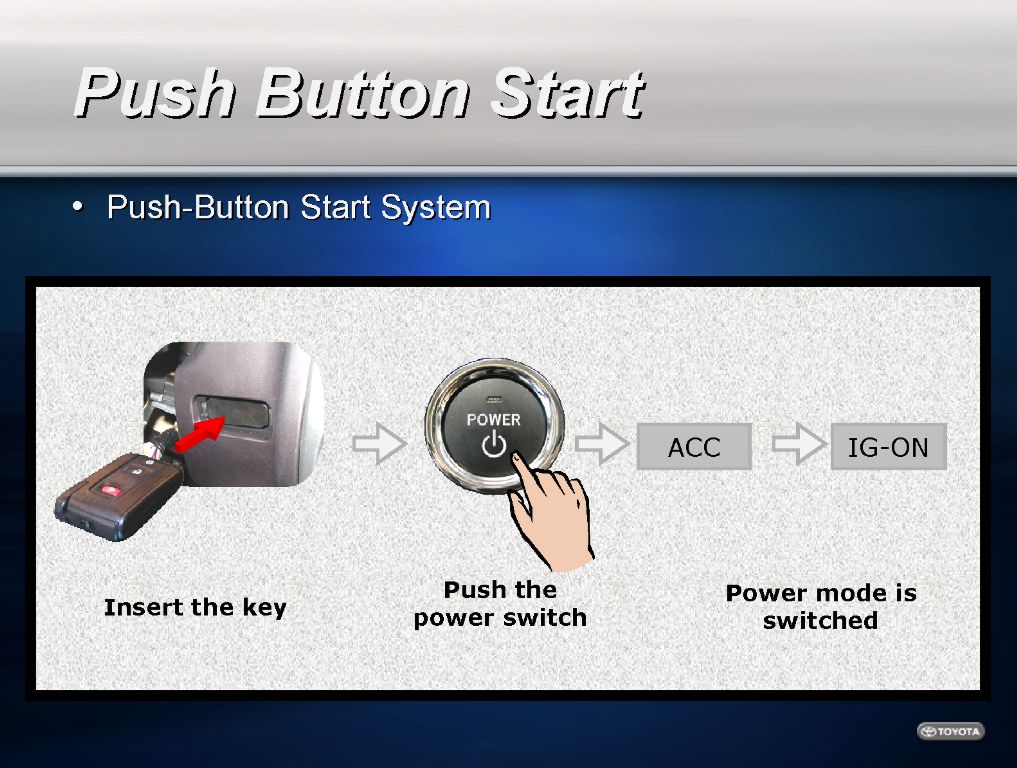 Push Button Start

• Push-Button Start System

POWER

ACC

IG-ON

Insert the key

Push the power switch

Power mode is switched

TOYOTA